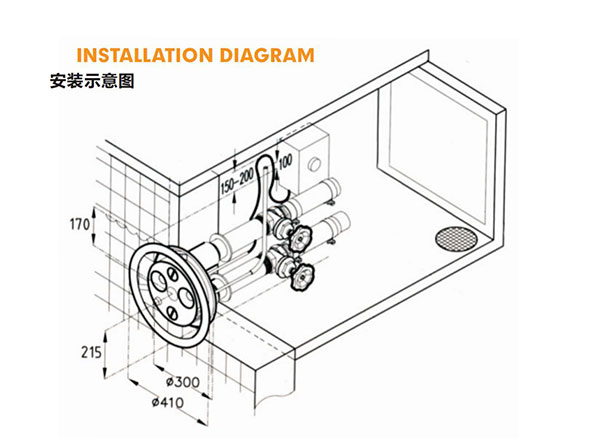 INSTALLATION DIAGRAM
安装示意图

150-200
100
170
215
ø300
ø410